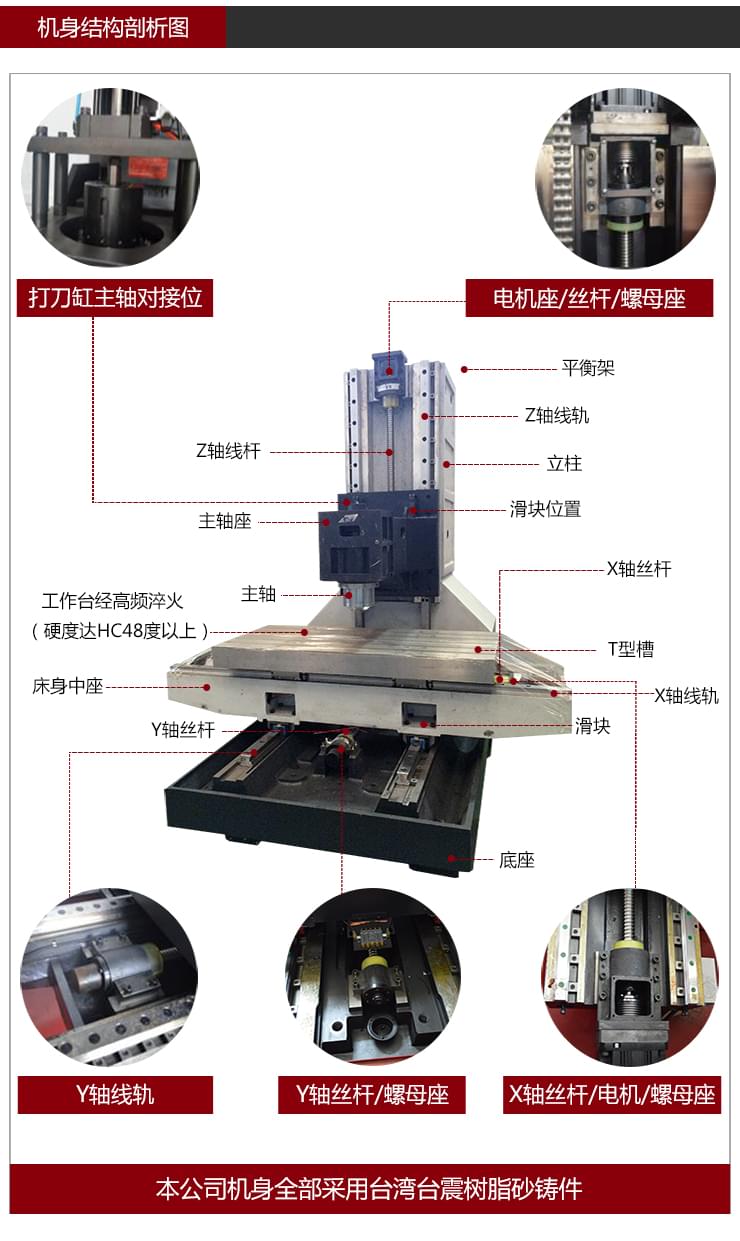 机身结构剖析图

打刀缸主轴对接位

电机座/丝杆/螺母座

平衡架

Z轴线轨

Z轴线杆

立柱

滑块位置

主轴座

X轴丝杆

主轴

工作台经高频淬火
（硬度达HC48度以上）

T型槽

床身中座

X轴线轨

Y轴丝杆

滑块

底座

Y轴线轨

Y轴丝杆/螺母座

X轴丝杆/电机/螺母座

本公司机身全部采用台湾台震树脂砂铸件