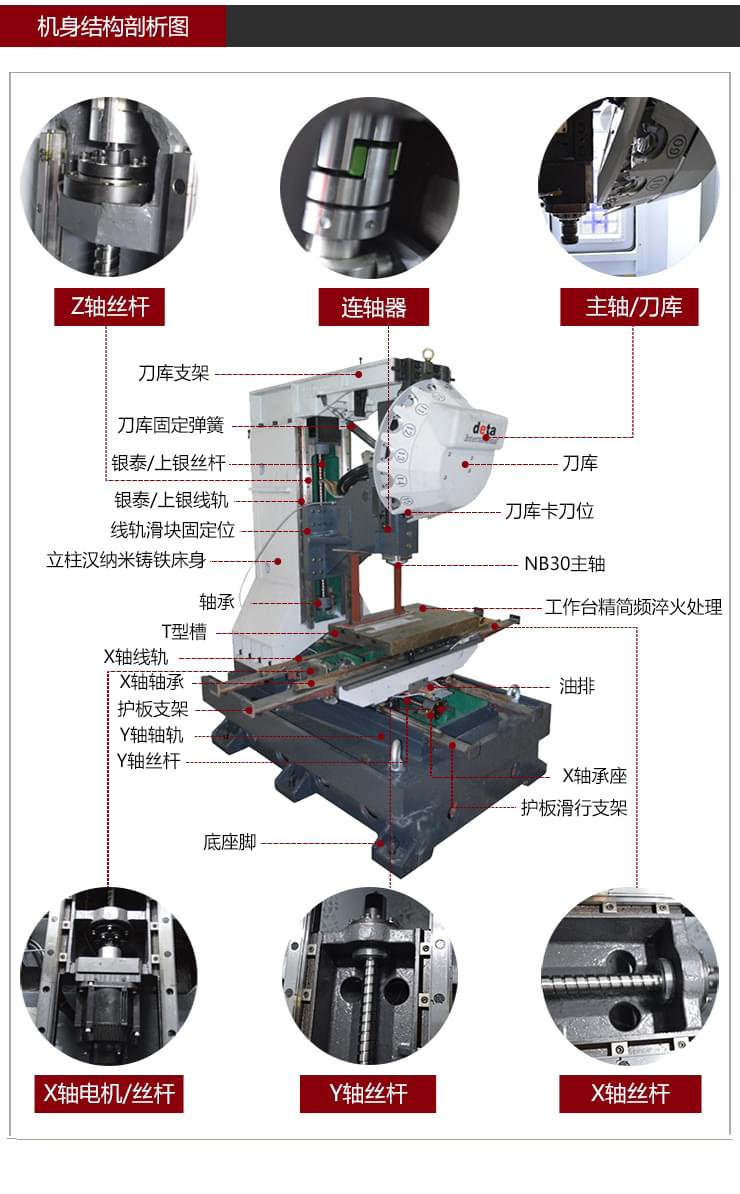 机身结构剖析图

Z轴丝杆

连轴器

主轴/刀库

刀库支架

刀库固定弹簧

银泰/上银丝杆

银泰/上银线轨

线轨滑块固定位

立柱汉纳米铸铁床身

轴承

T型槽

X轴线轨

X轴轴承

护板支架

Y轴轴轨

Y轴丝杆

底座脚

deta

刀库

刀库卡刀位

NB30主轴

工作台精简频淬火处理

油排

X轴承座

护板滑行支架

X轴电机/丝杆

Y轴丝杆

X轴丝杆